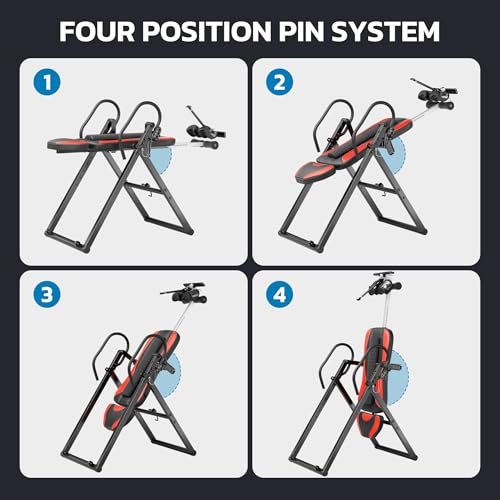 FOUR POSITION PIN SYSTEM

1

2

3

4