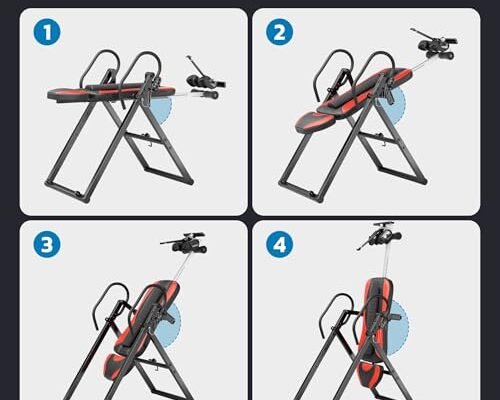 1

2

3

4